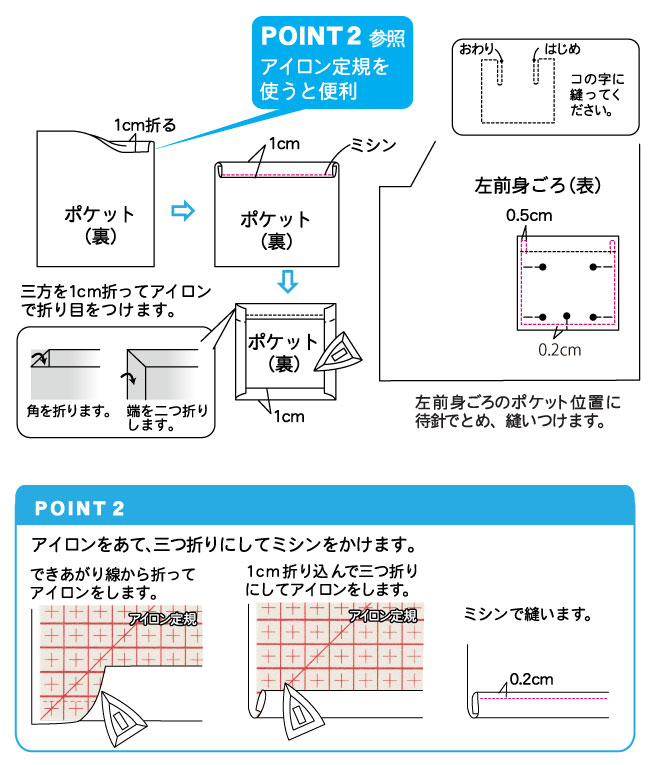 POINT 2 参照
アイロン定規を使うと便利

1cm折る

ポケット
(裏)

1cm
ミシン

ポケット
(裏)

三方を1cm折ってアイロンで折り目をつけます。

角を折ります。
端を二つ折りします。

ポケット
(裏)

1cm

おわり
はじめ
コの字に縫ってください。

左前身ごろ(表)

0.5cm

0.2cm

左前身ごろのポケット位置に待針でとめ、縫いつけます。

POINT 2

アイロンをあて、三つ折りにしてミシンをかけます。

できあがり線から折ってアイロンをします。

アイロン定規

1cm折り込んで三つ折りにしてアイロンをします。

アイロン定規

ミシンで縫います。

0.2cm