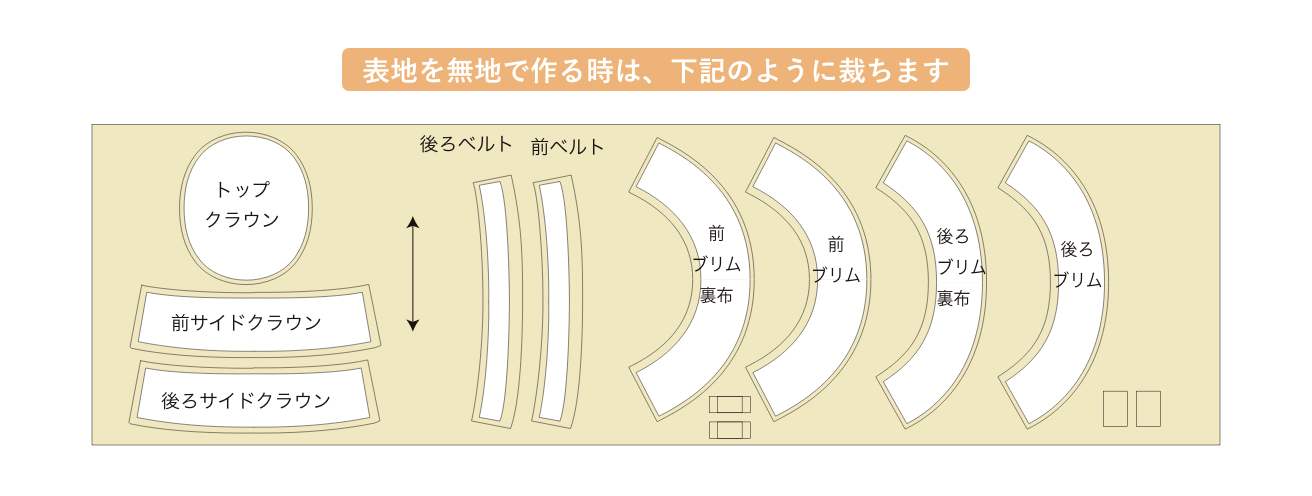 表地を無地で作る時は、下記のように裁ちます

トップ
クラウン

前サイドクラウン

後ろサイドクラウン

後ろベルト

前ベルト

前
ブリム
裏布

前
ブリム

後ろ
ブリム
裏布

後ろ
ブリム